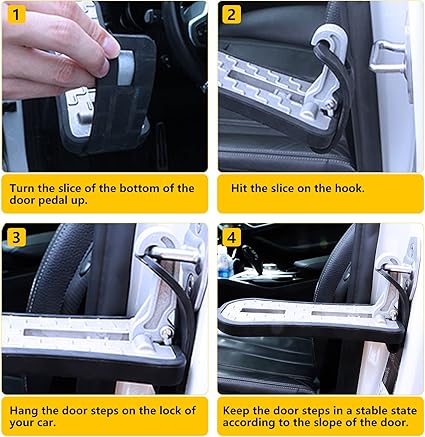 1

Turn the slice of the bottom of the door pedal up.

2

Hit the slice on the hook.

3

Hang the door steps on the lock of your car.

4

Keep the door steps in a stable state according to the slope of the door.